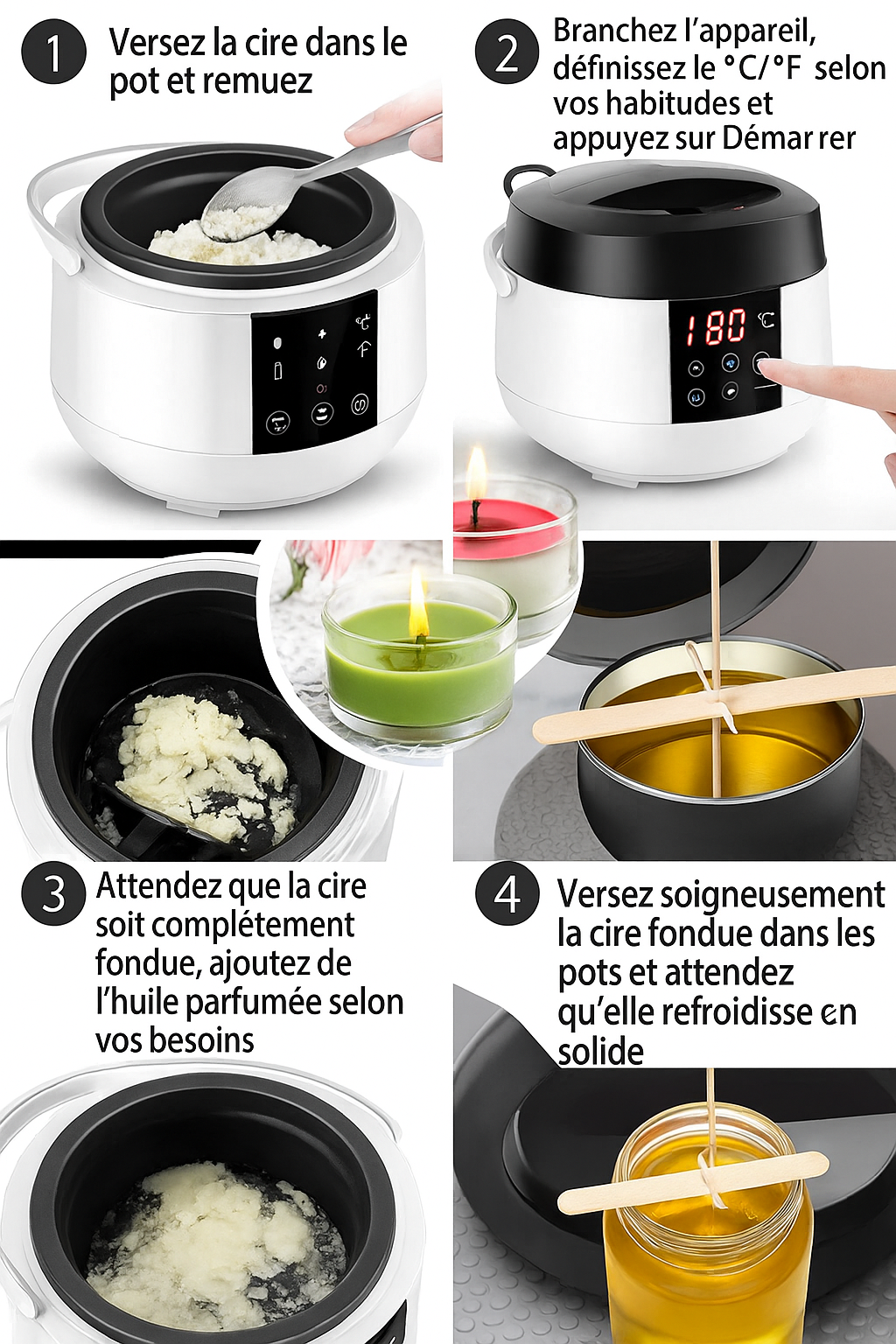 1 Versez la cire dans le pot et remuez

2 Branchez l'appareil, définissez le °C/°F selon vos habitudes et appuyez sur Démar rer

180 °C

3 Attendez que la cire soit complétement fondue, ajoutez de l'huile parfumée selon vos besoins

4 Versez soigneusement la cire fondue dans les pots et attendez qu'elle refroidisse en solide